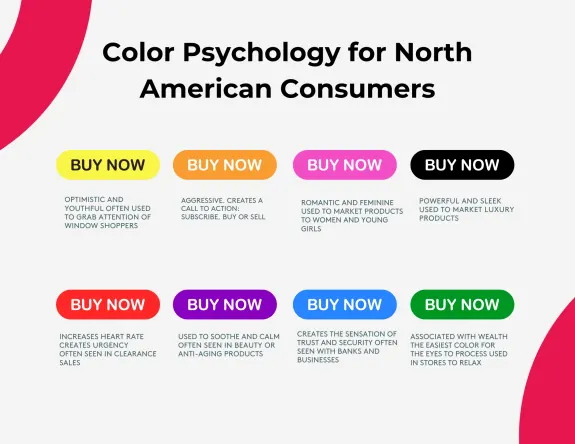 Color Psychology for North American Consumers

BUY NOW

OPTIMISTIC AND YOUTHFUL OFTEN USED TO GRAB ATTENTION OF WINDOW SHOPPERS

BUY NOW

AGGRESSIVE. CREATES A CALL TO ACTION: SUBSCRIBE, BUY OR SELL

BUY NOW

ROMANTIC AND FEMININE USED TO MARKET PRODUCTS TO WOMEN AND YOUNG GIRLS

BUY NOW

POWERFUL AND SLEEK USED TO MARKET LUXURY PRODUCTS

BUY NOW

INCREASES HEART RATE CREATES URGENCY OFTEN SEEN IN CLEARANCE SALES

BUY NOW

USED TO SOOTHE AND CALM OFTEN SEEN IN BEAUTY OR ANTI-AGING PRODUCTS

BUY NOW

CREATES THE SENSATION OF TRUST AND SECURITY OFTEN SEEN WITH BANKS AND BUSINESSES

BUY NOW

ASSOCIATED WITH WEALTH THE EASIEST COLOR FOR THE EYES TO PROCESS USED IN STORES TO RELAX