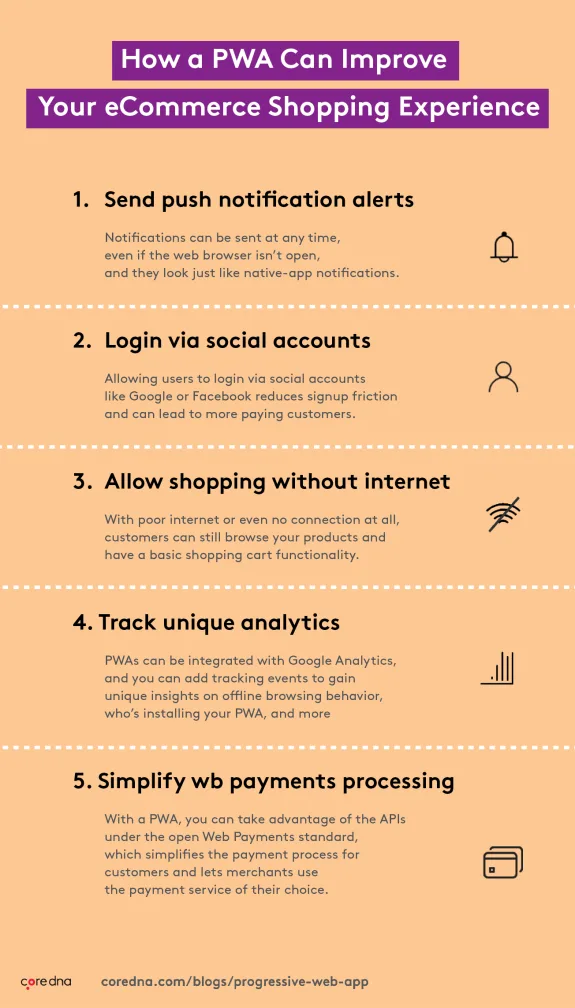 How a PWA Can Improve
Your eCommerce Shopping Experience

1. Send push notification alerts

Notifications can be sent at any time, even if the web browser isn't open, and they look just like native-app notifications.

2. Login via social accounts

Allowing users to login via social accounts like Google or Facebook reduces signup friction and can lead to more paying customers.

3. Allow shopping without internet

With poor internet or even no connection at all, customers can still browse your products and have a basic shopping cart functionality.

4. Track unique analytics

PWAs can be integrated with Google Analytics, and you can add tracking events to gain unique insights on offline browsing behavior, who's installing your PWA, and more

5. Simplify wb payments processing

With a PWA, you can take advantage of the APIs under the open Web Payments standard, which simplifies the payment process for customers and lets merchants use the payment service of their choice.

coredna

coredna.com/blogs/progressive-web-app